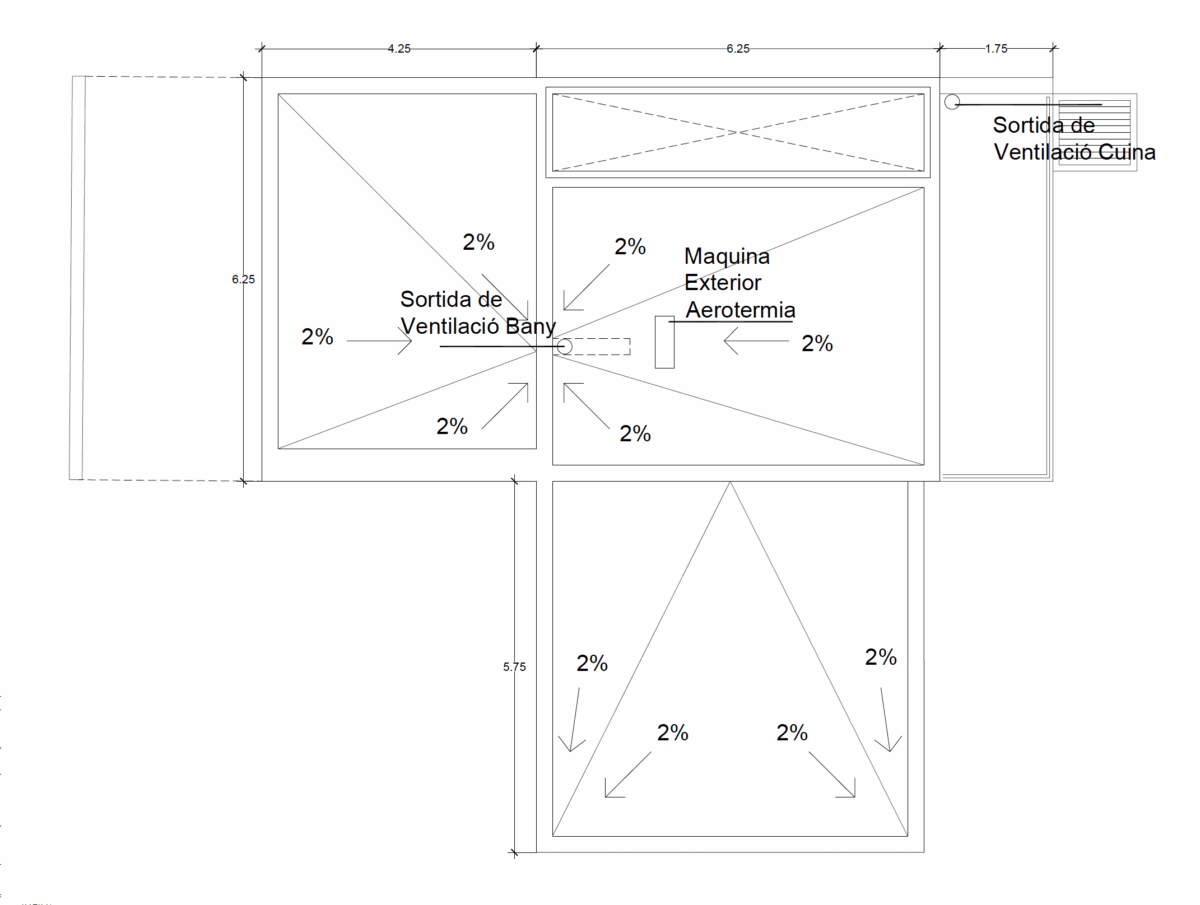 4.25
6.25
1.75
Sortida de Ventilació Cuina
6.25
2%
2%
Maquina Exterior Aerotermia
Sortida de Ventilació Bany
2%
2%
2%
2%
5.75
2%
2%
2%
2%